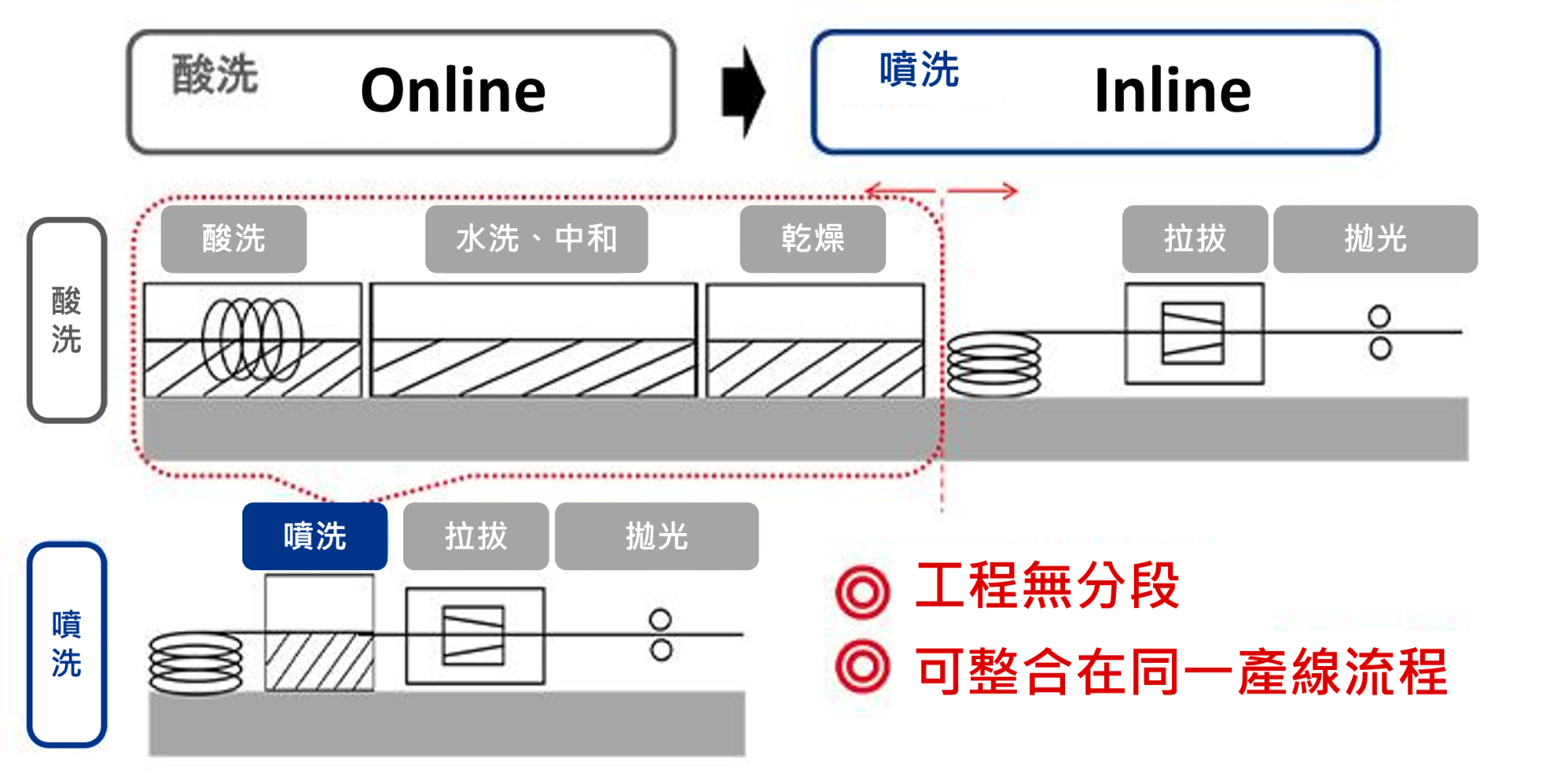 酸洗 Online

噴洗 Inline

酸洗

酸洗

水洗、中和

乾燥

拉拔

拋光

噴洗

噴洗

拉拔

拋光

◎ 工程無分段

◎ 可整合在同一產線流程