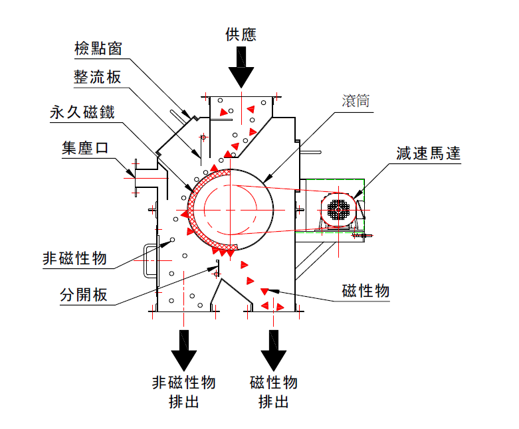 供應
檢點窗
整流板
永久磁鐵
集塵口
滾筒
減速馬達
非磁性物
分開板
磁性物
非磁性物
排出
磁性物
排出